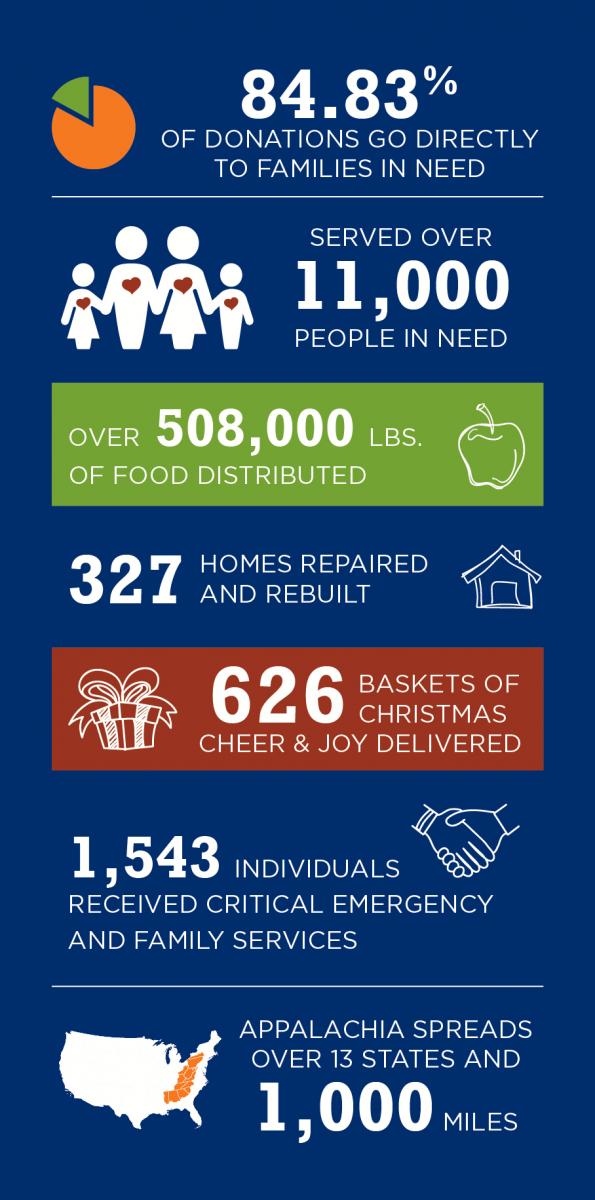 84.83%
OF DONATIONS GO DIRECTLY TO FAMILIES IN NEED

SERVED OVER
11,000
PEOPLE IN NEED

OVER 508,000 LBS. OF FOOD DISTRIBUTED

327 HOMES REPAIRED AND REBUILT

626 BASKETS OF CHRISTMAS CHEER & JOY DELIVERED

1,543 INDIVIDUALS RECEIVED CRITICAL EMERGENCY AND FAMILY SERVICES

APPALACHIA SPREADS OVER 13 STATES AND 1,000 MILES